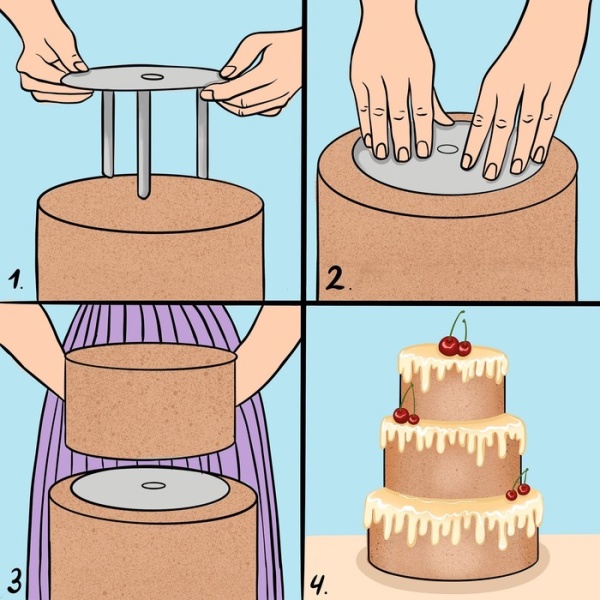 1.

2.

3

4.